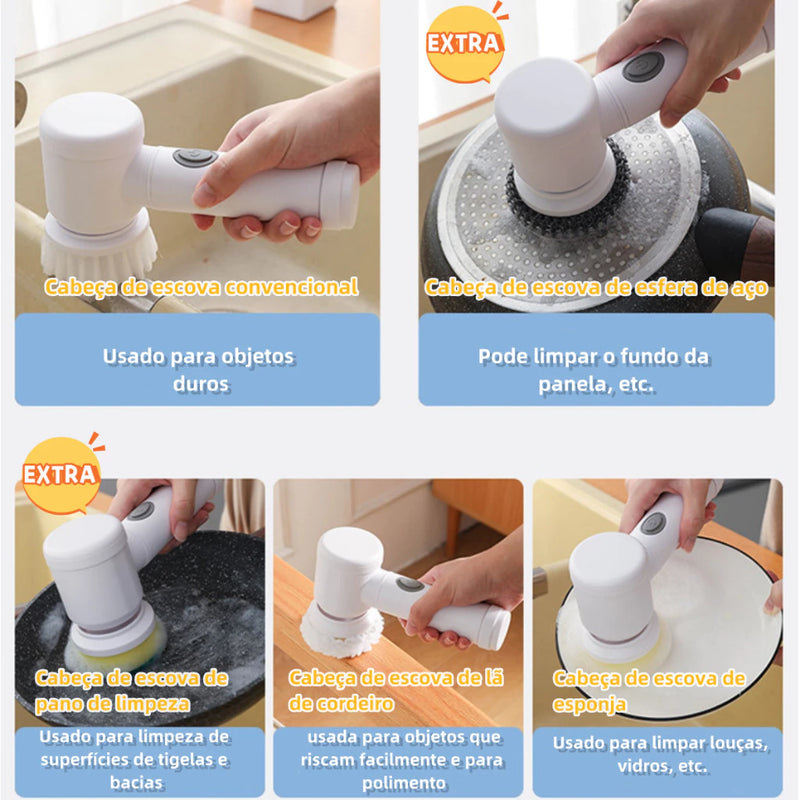 Cabeça de escova convencional

Usado para objetos duros

EXTRA

Cabeça de escova de esfera de aço

Pode limpar o fundo da panela, etc.

EXTRA

Cabeça de escova de pano de limpeza

Usado para limpeza de superfícies de tigelas e bacias

Cabeça de escova de lã de cordeiro

usada para objetos que riscam facilmente e para polimento

Cabeça de escova de esponja

Usado para limpar louças, vidros, etc.