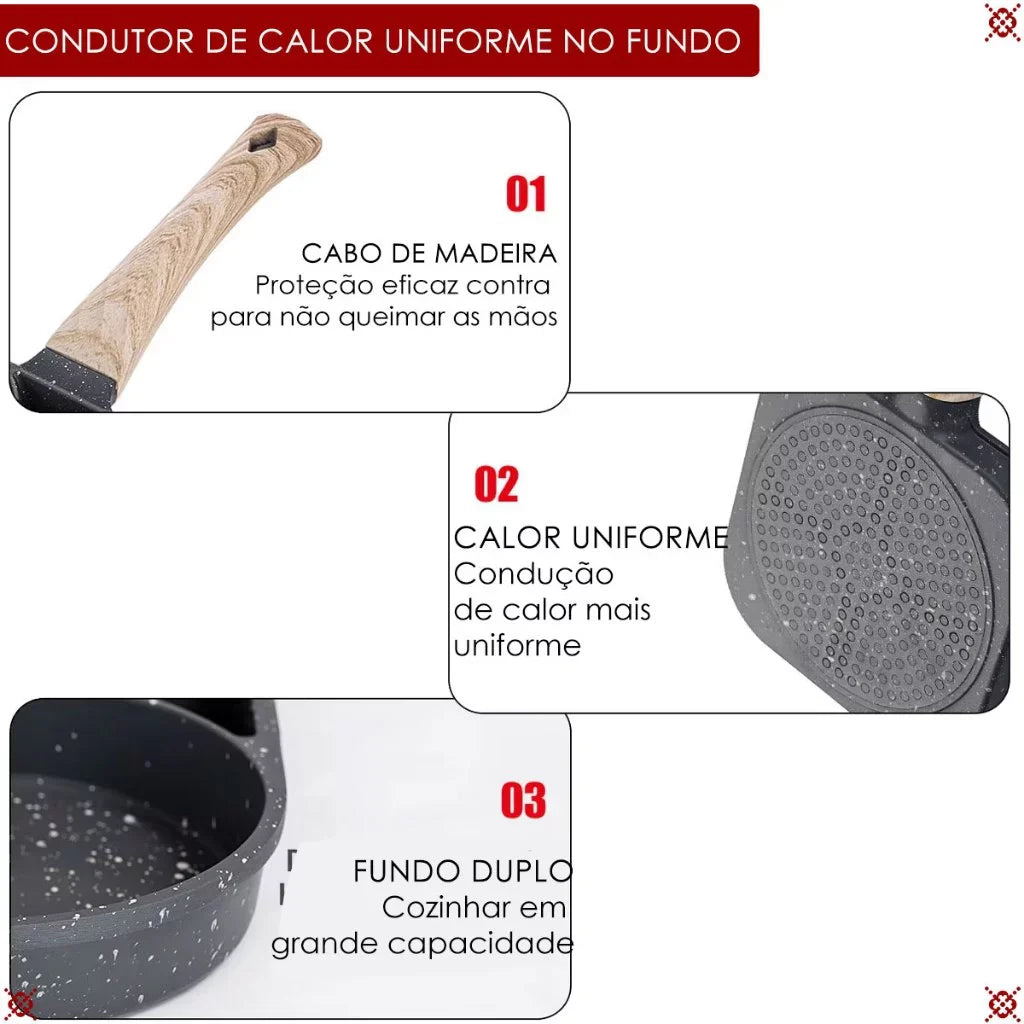 CONDUTOR DE CALOR UNIFORME NO FUNDO

01

CABO DE MADEIRA
Proteção eficaz contra para não queimar as mãos

02

CALOR UNIFORME
Condução de calor mais uniforme

03

FUNDO DUPLO
Cozinhar em grande capacidade